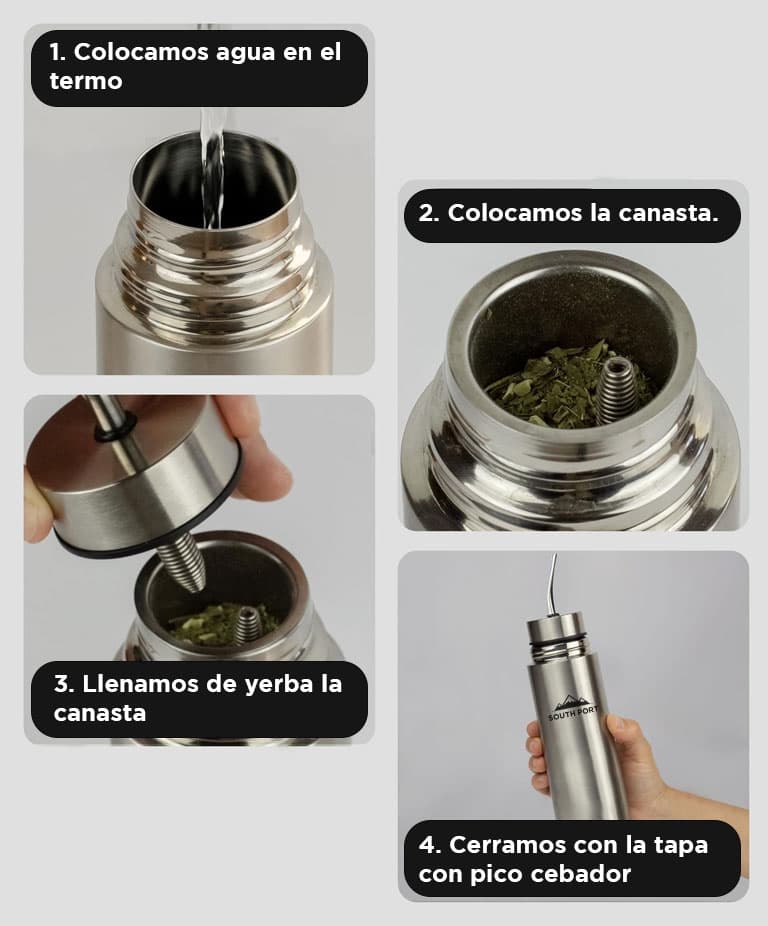 1. Colocamos agua en el termo

2. Colocamos la canasta.

3. Llenamos de yerba la canasta

SOUTH PORT

4. Cerramos con la tapa con pico cebador